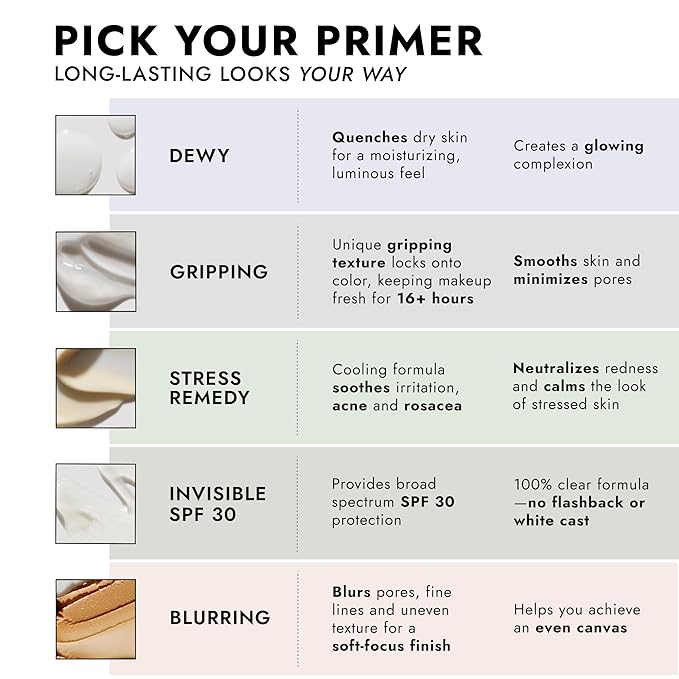 PICK YOUR PRIMER
LONG-LASTING LOOKS YOUR WAY

| | | |
|---|---|---|
| DEWY | Quenches dry skin for a moisturizing, luminous feel | Creates a glowing complexion |
| GRIPPING | Unique gripping texture locks onto color, keeping makeup fresh for 16+ hours | Smooths skin and minimizes pores |
| STRESS REMEDY | Cooling formula soothes irritation, acne and rosacea | Neutralizes redness and calms the look of stressed skin |
| INVISIBLE SPF 30 | Provides broad spectrum SPF 30 protection | 100% clear formula —no flashback or white cast |
| BLURRING | Blurs pores, fine lines and uneven texture for a soft-focus finish | Helps you achieve an even canvas |